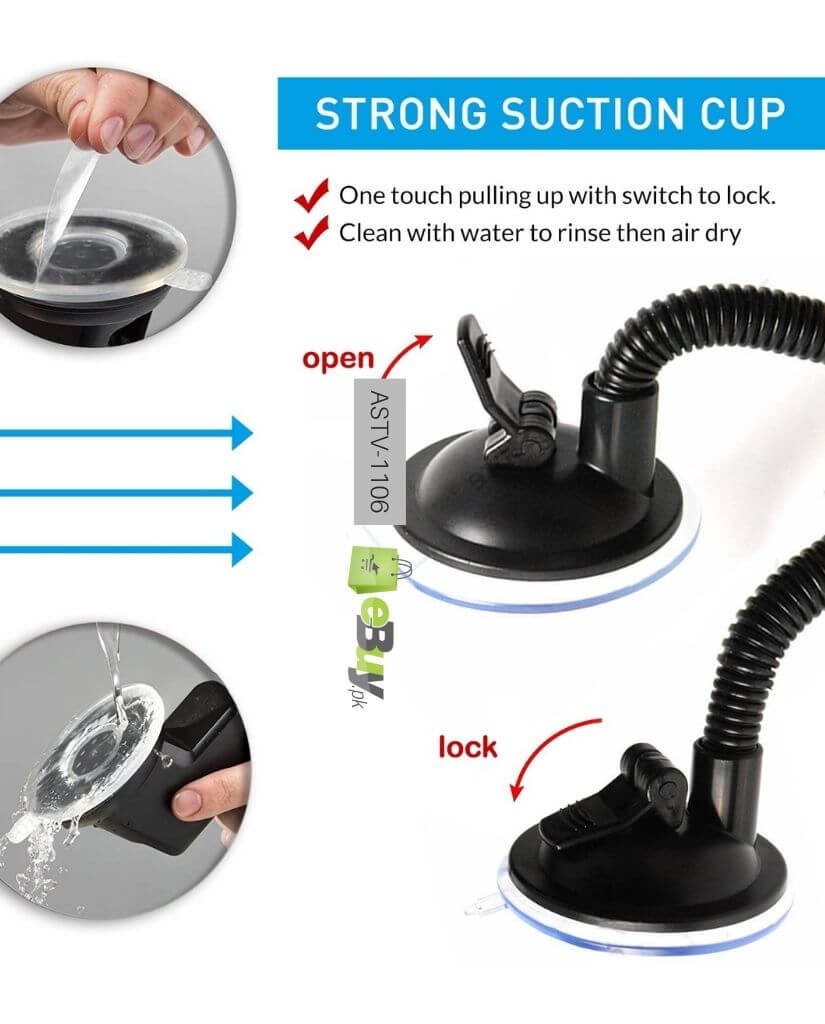 STRONG SUCTION CUP

One touch pulling up with switch to lock.
Clean with water to rinse then air dry

open

ASTV-1106

eBuy.pk

lock