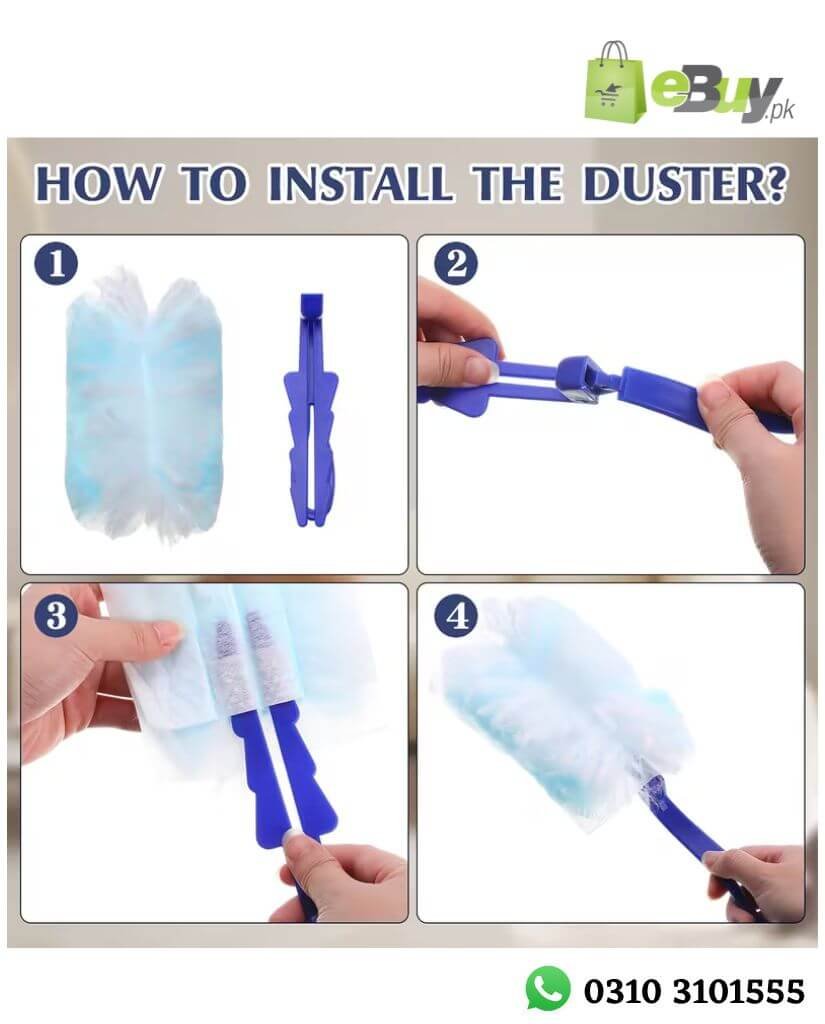 eBuy.pk

HOW TO INSTALL THE DUSTER?

1

2

3

4

0310 3101555