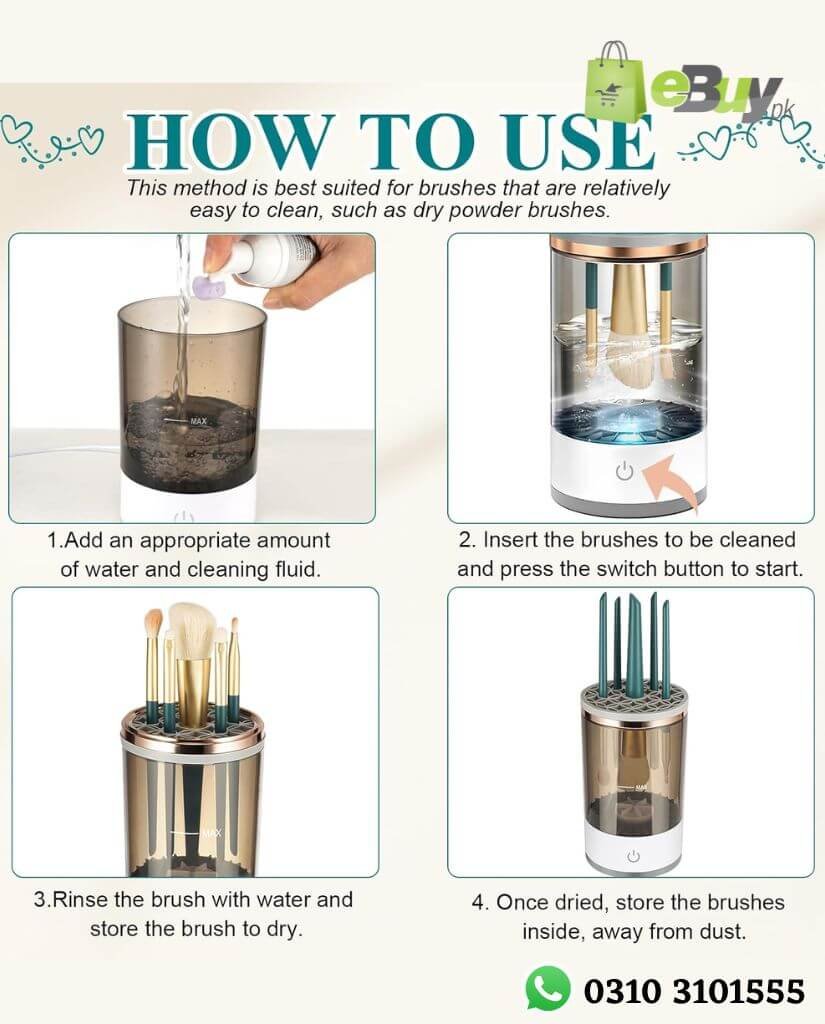 eBuy.pk

HOW TO USE

This method is best suited for brushes that are relatively easy to clean, such as dry powder brushes.

MAX

1.Add an appropriate amount of water and cleaning fluid.

MAX

2. Insert the brushes to be cleaned and press the switch button to start.

MAX

3.Rinse the brush with water and store the brush to dry.

MAX

4. Once dried, store the brushes inside, away from dust.

0310 3101555