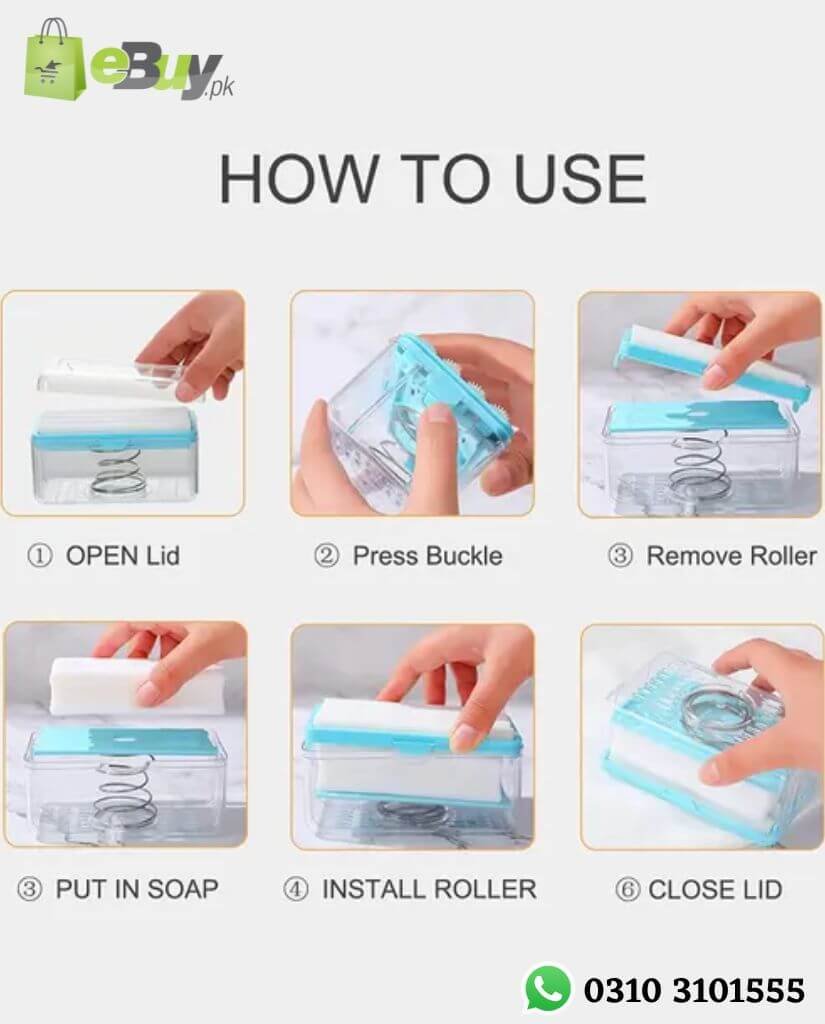 eBuy.pk

HOW TO USE

① OPEN Lid

② Press Buckle

③ Remove Roller

③ PUT IN SOAP

④ INSTALL ROLLER

⑥ CLOSE LID

0310 3101555