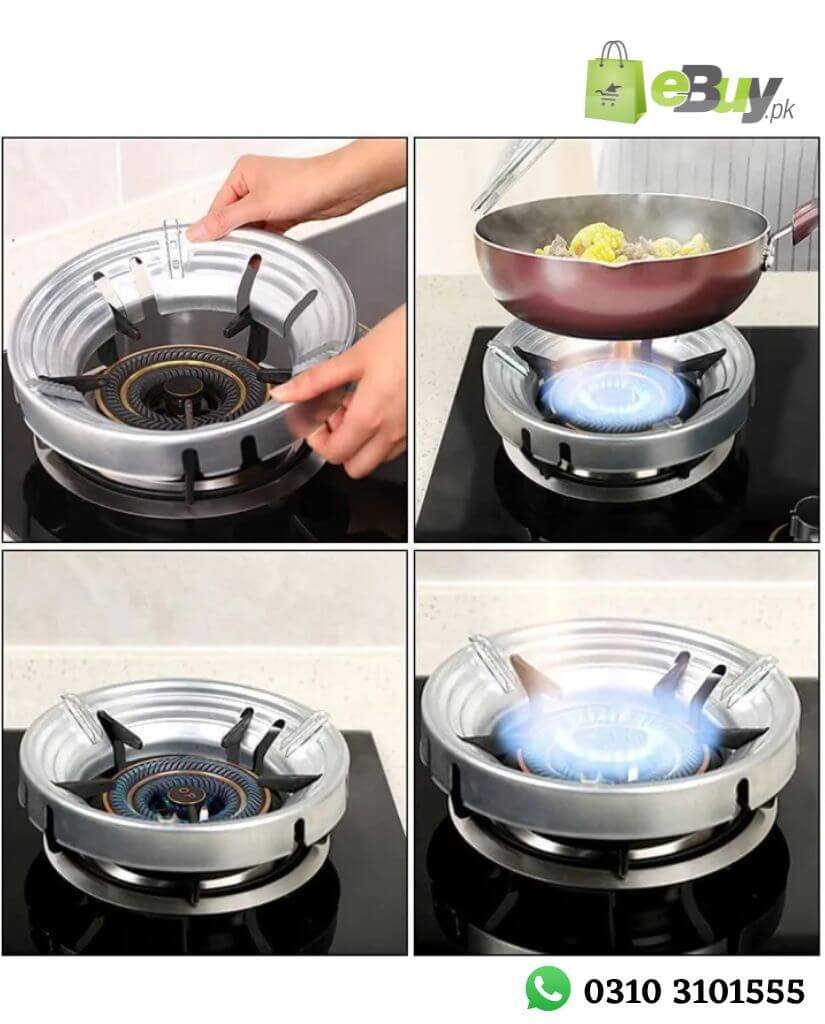 eBuy.pk

0310 3101555