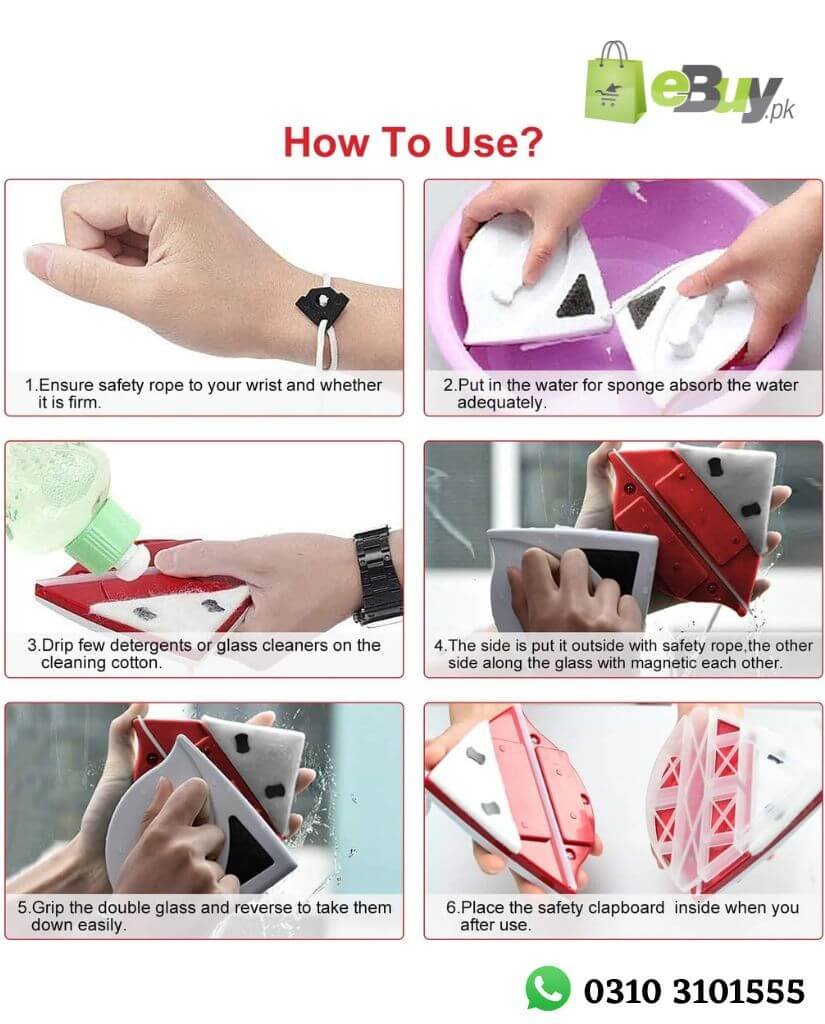 eBuy.pk

How To Use?

1.Ensure safety rope to your wrist and whether it is firm.

2.Put in the water for sponge absorb the water adequately.

3.Drip few detergents or glass cleaners on the cleaning cotton.

4.The side is put it outside with safety rope,the other side along the glass with magnetic each other.

5.Grip the double glass and reverse to take them down easily.

6.Place the safety clapboard inside when you after use.

0310 3101555