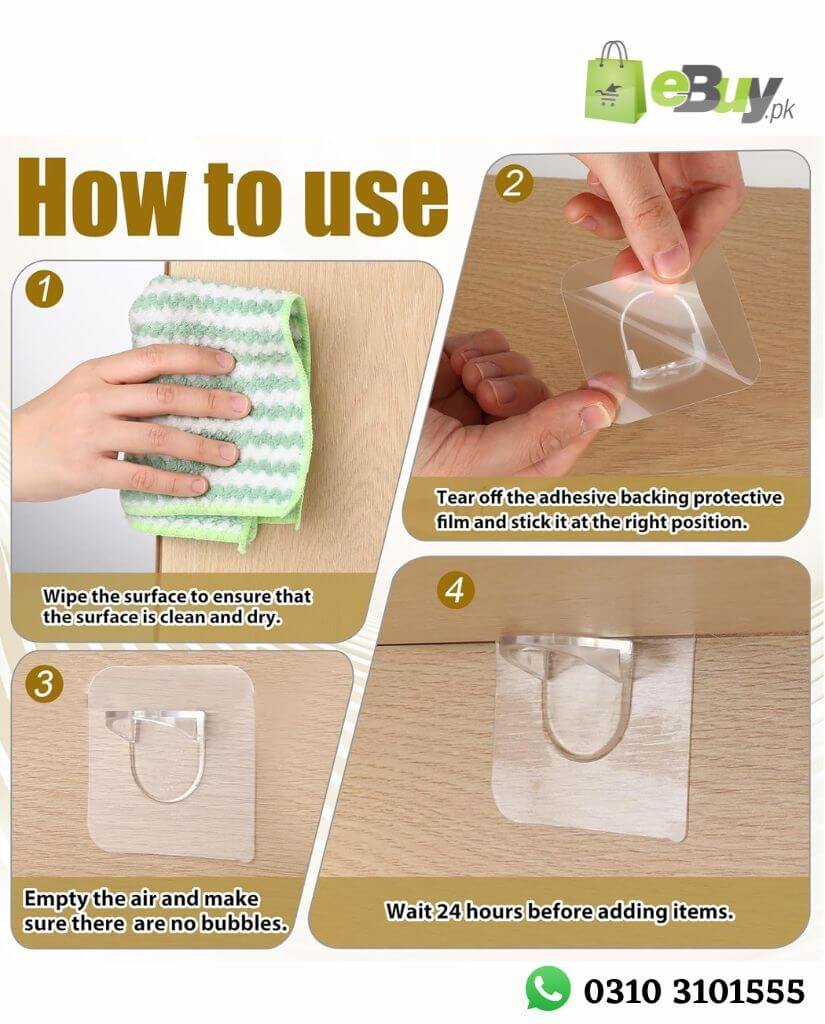 eBuy.pk

How to use

1

Wipe the surface to ensure that the surface is clean and dry.

2

Tear off the adhesive backing protective film and stick it at the right position.

3

Empty the air and make sure there are no bubbles.

4

Wait 24 hours before adding items.

0310 3101555