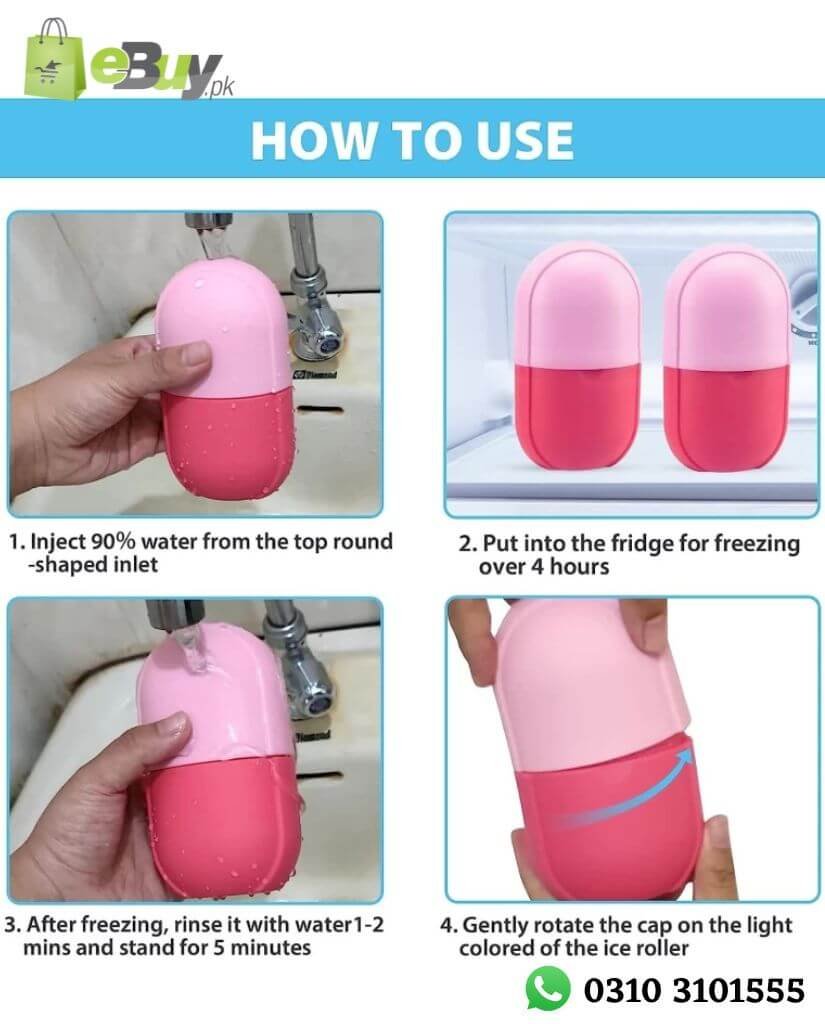 eBuy.pk

HOW TO USE

1. Inject 90% water from the top round -shaped inlet

2. Put into the fridge for freezing over 4 hours

3. After freezing, rinse it with water1-2 mins and stand for 5 minutes

4. Gently rotate the cap on the light colored of the ice roller

0310 3101555