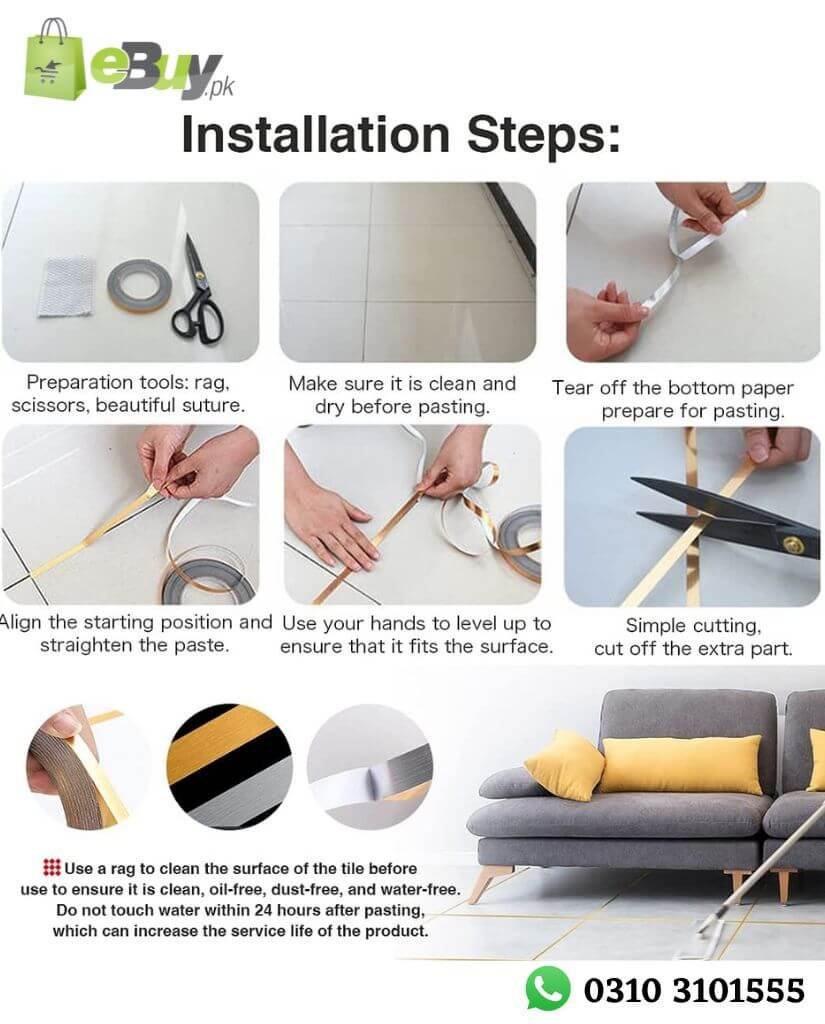 eBuy.pk

Installation Steps:

Preparation tools: rag, scissors, beautiful suture.

Make sure it is clean and dry before pasting.

Tear off the bottom paper prepare for pasting.

Align the starting position and straighten the paste.

Use your hands to level up to ensure that it fits the surface.

Simple cutting, cut off the extra part.

Use a rag to clean the surface of the tile before use to ensure it is clean, oil-free, dust-free, and water-free. Do not touch water within 24 hours after pasting, which can increase the service life of the product.

0310 3101555